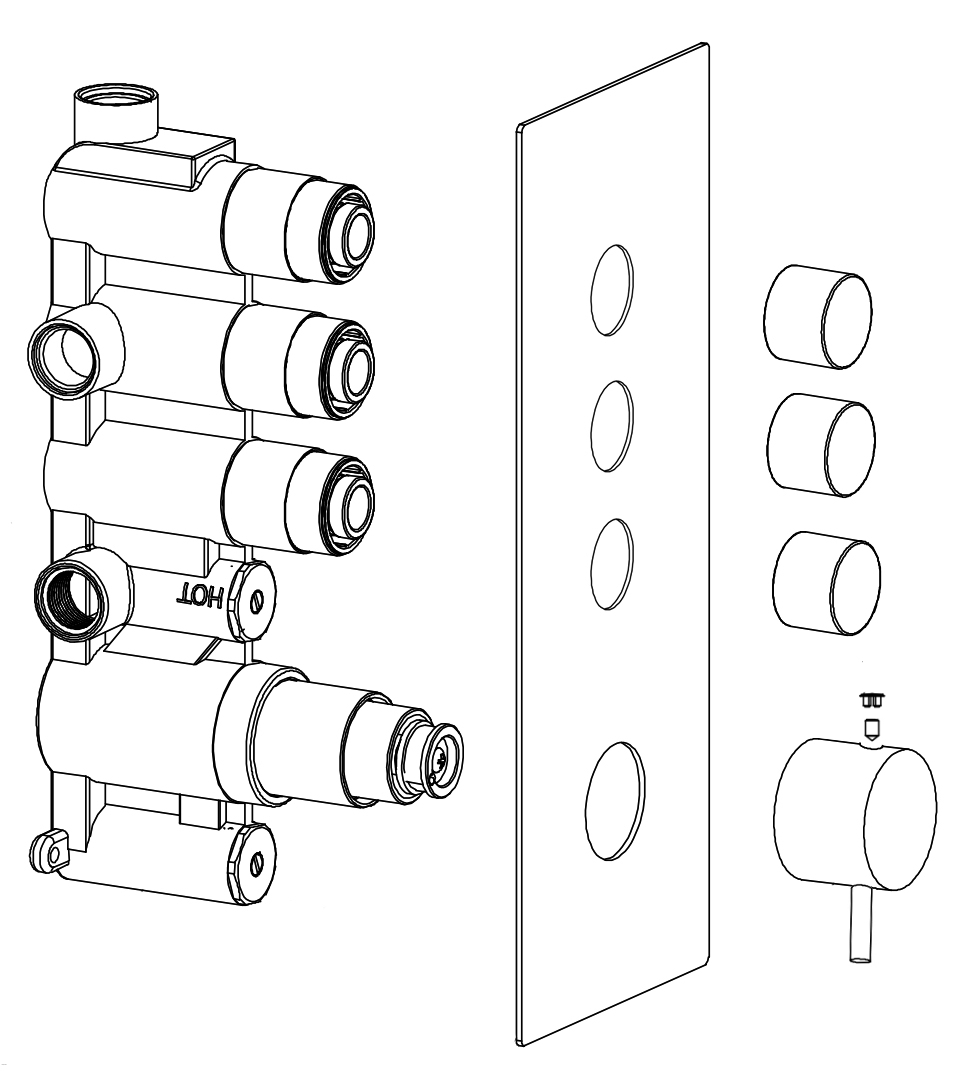 HOT