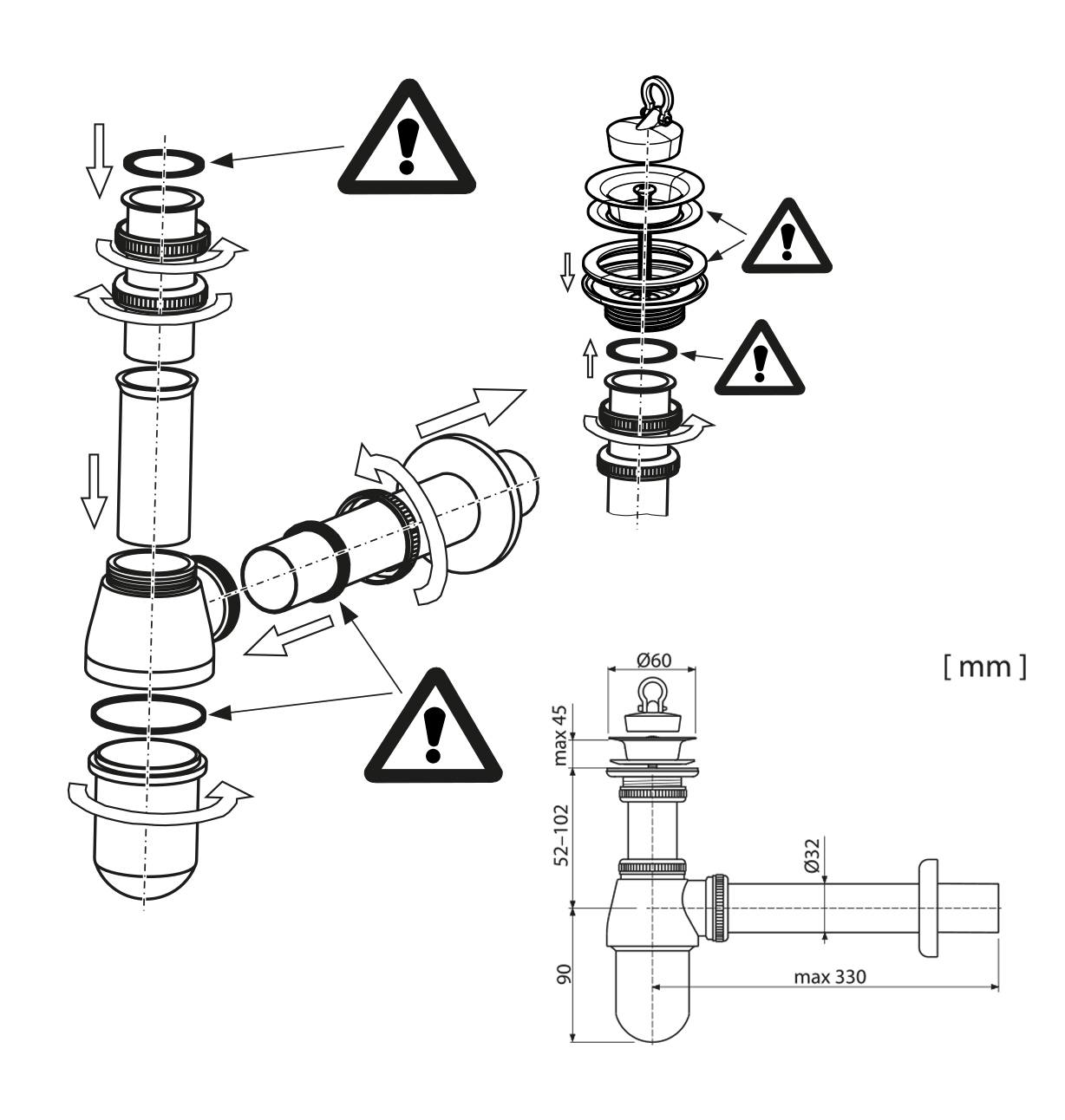 [ mm ]

Ø60

max 45

52–102

Ø32

90

max 330