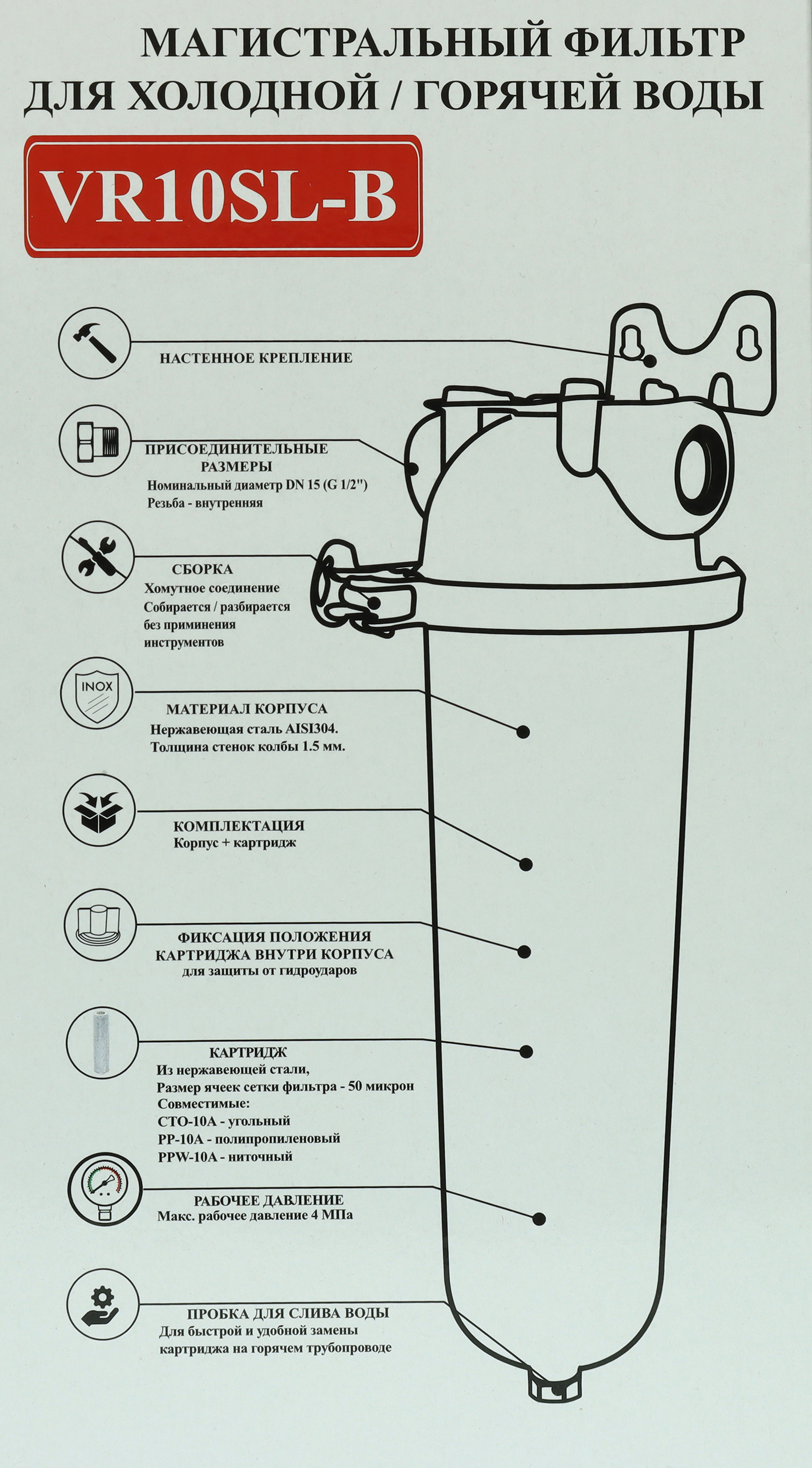 МАГИСТРАЛЬНЫЙ ФИЛЬТР ДЛЯ ХОЛОДНОЙ / ГОРЯЧЕЙ ВОДЫ

VR10SL-B

НАСТЕННОЕ КРЕПЛЕНИЕ

ПРИСОЕДИНИТЕЛЬНЫЕ РАЗМЕРЫ
Номинальный диаметр DN 15 (G 1/2")
Резьба - внутренняя

СБОРКА
Хомутное соединение
Собирается / разбирается без приминения инструментов

INOX

МАТЕРИАЛ КОРПУСА
Нержавеющая сталь AISI304.
Толщина стенок колбы 1.5 мм.

КОМПЛЕКТАЦИЯ
Корпус + картридж

ФИКСАЦИЯ ПОЛОЖЕНИЯ КАРТРИДЖА ВНУТРИ КОРПУСА
для защиты от гидроударов

КАРТРИДЖ
Из нержавеющей стали,
Размер ячеек сетки фильтра - 50 микрон
Совместимые:
СТО-10А - угольный
РР-10А - полипропиленовый
PPW-10A - ниточный

РАБОЧЕЕ ДАВЛЕНИЕ
Макс. рабочее давление 4 МПа

ПРОБКА ДЛЯ СЛИВА ВОДЫ
Для быстрой и удобной замены картриджа на горячем трубопроводе