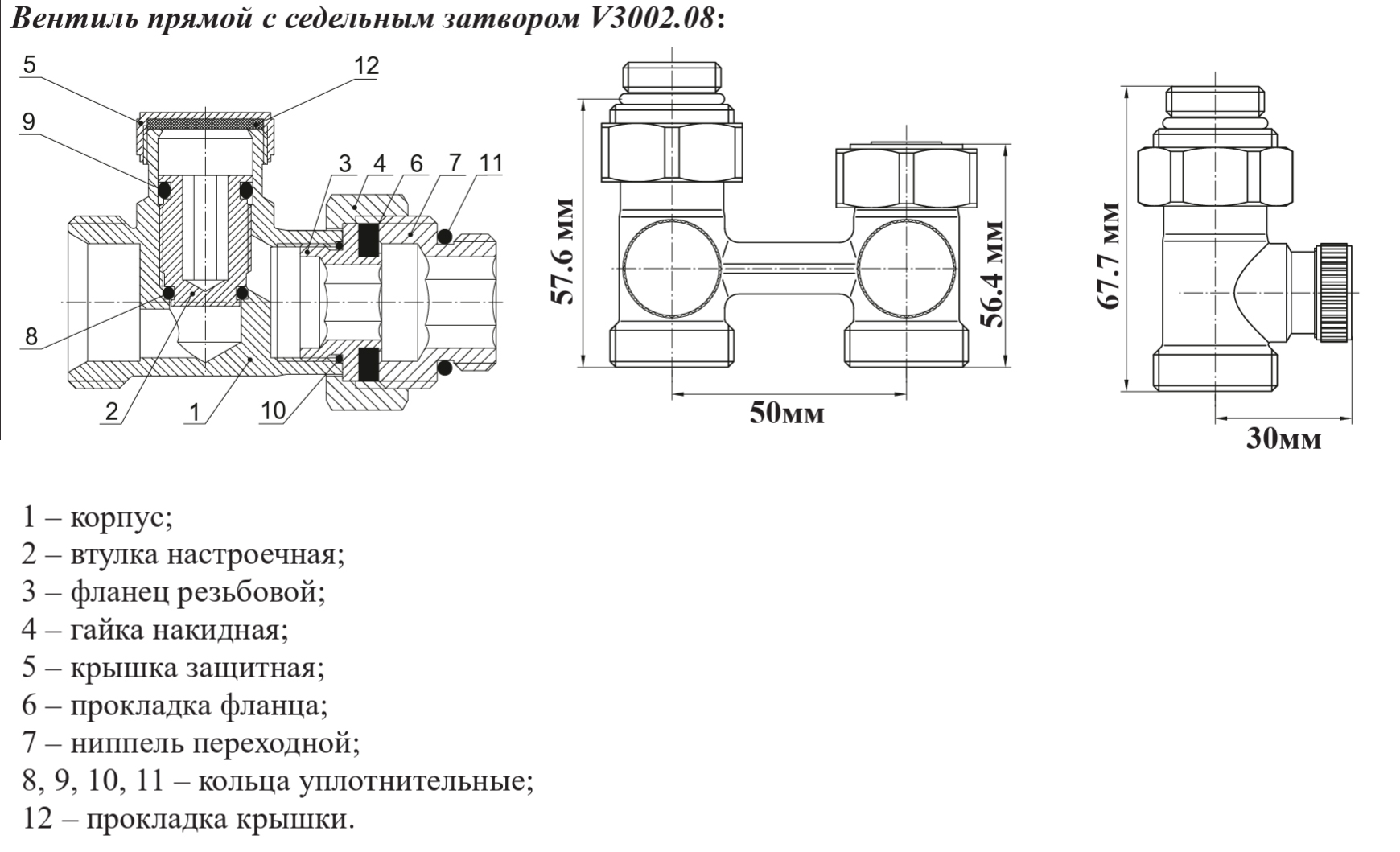 Вентиль прямой с седельным затвором V3002.08:

5
12
9
3 4 6 7 11
8
2 1 10

57.6 мм
56.4 мм
50мм
67.7 мм
30мм

1 – корпус;
2 – втулка настроечная;
3 – фланец резьбовой;
4 – гайка накидная;
5 – крышка защитная;
6 – прокладка фланца;
7 – ниппель переходной;
8, 9, 10, 11 – кольца уплотнительные;
12 – прокладка крышки.