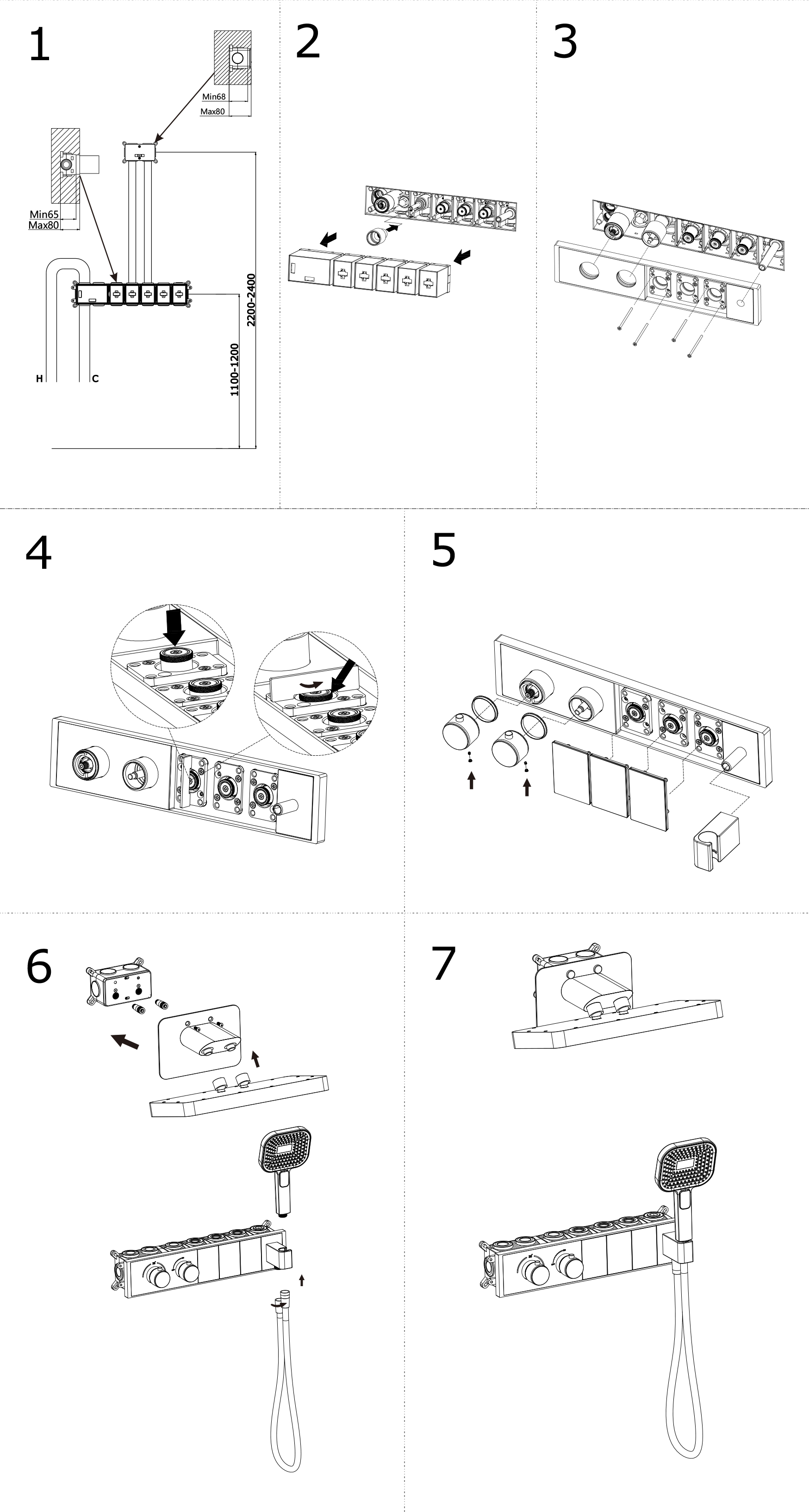 1

Min68
Max80

Min65
Max80

2200-2400

1100-1200

H
C

2

3

4

5

6

7